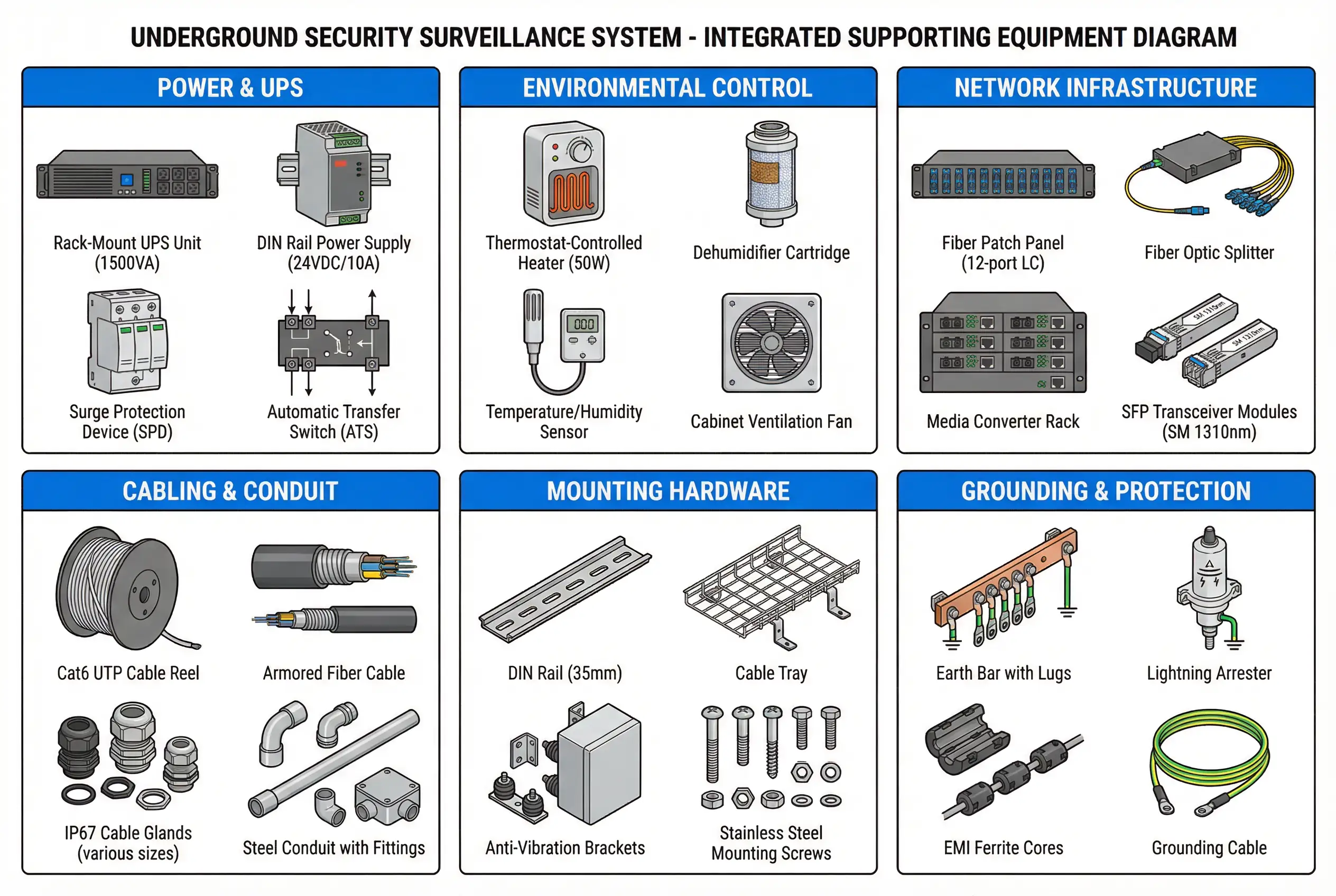 UNDERGROUND SECURITY SURVEILLANCE SYSTEM - INTEGRATED SUPPORTING EQUIPMENT DIAGRAM

POWER & UPS

Rack-Mount UPS Unit (1500VA)

DIN Rail Power Supply (24VDC/10A)

Surge Protection Device (SPD)

Automatic Transfer Switch (ATS)

ENVIRONMENTAL CONTROL

Thermostat-Controlled Heater (50W)

Dehumidifier Cartridge

000

Temperature/Humidity Sensor

Cabinet Ventilation Fan

NETWORK INFRASTRUCTURE

Fiber Patch Panel (12-port LC)

Fiber Optic Splitter

Media Converter Rack

SM 1310nm

SM 1310nm

SFP Transceiver Modules (SM 1310nm)

CABLING & CONDUIT

Cat6 UTP Cable Reel

Armored Fiber Cable

IP67 Cable Glands (various sizes)

Steel Conduit with Fittings

MOUNTING HARDWARE

DIN Rail (35mm)

Cable Tray

Anti-Vibration Brackets

Stainless Steel Mounting Screws

GROUNDING & PROTECTION

Earth Bar with Lugs

Lightning Arrester

EMI Ferrite Cores

Grounding Cable